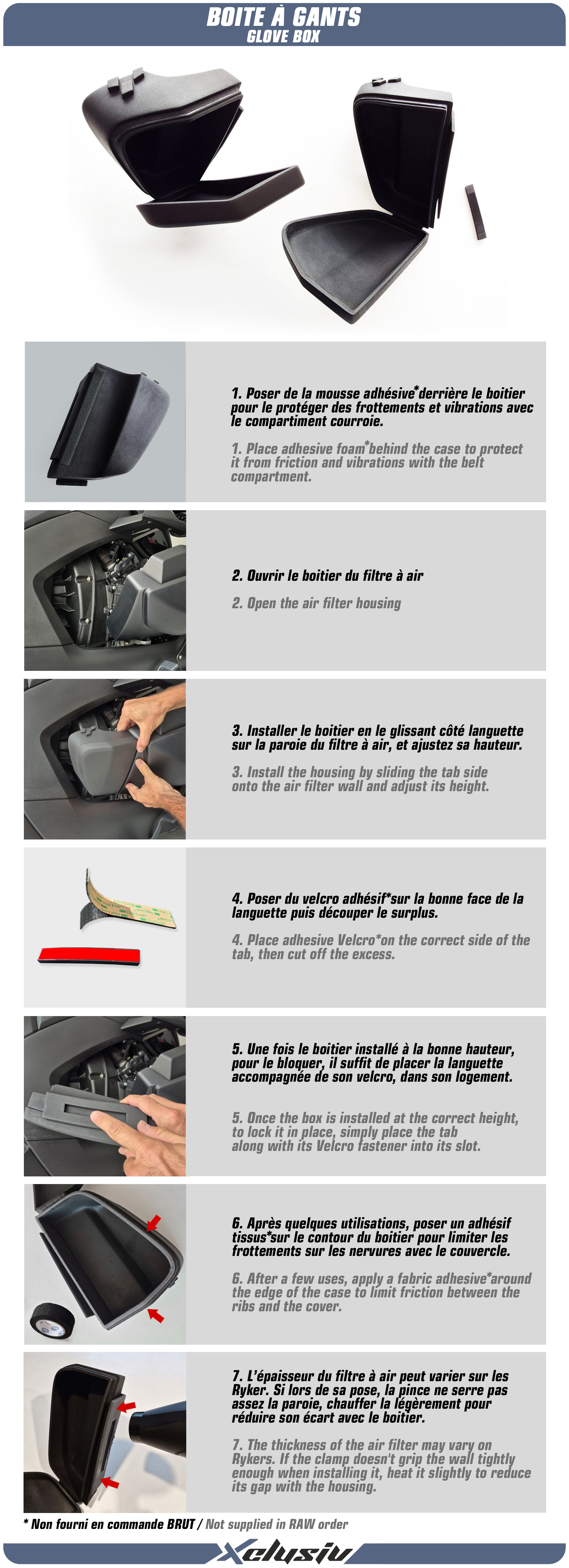 BOITE À GANTS
GLOVE BOX

1. Poser de la mousse adhésive*derrière le boitier pour le protéger des frottements et vibrations avec le compartiment courroie.

1. Place adhesive foam*behind the case to protect it from friction and vibrations with the belt compartment.

2. Ouvrir le boitier du filtre à air

2. Open the air filter housing

3. Installer le boitier en le glissant côté languette sur la paroie du filtre à air, et ajustez sa hauteur.

3. Install the housing by sliding the tab side onto the air filter wall and adjust its height.

4. Poser du velcro adhésif*sur la bonne face de la languette puis découper le surplus.

4. Place adhesive Velcro*on the correct side of the tab, then cut off the excess.

5. Une fois le boitier installé à la bonne hauteur, pour le bloquer, il suffit de placer la languette accompagnée de son velcro, dans son logement.

5. Once the box is installed at the correct height, to lock it in place, simply place the tab along with its Velcro fastener into its slot.

6. Après quelques utilisations, poser un adhésif tissus*sur le contour du boitier pour limiter les frottements sur les nervures avec le couvercle.

6. After a few uses, apply a fabric adhesive*around the edge of the case to limit friction between the ribs and the cover.

7. L'épaisseur du filtre à air peut varier sur les Ryker. Si lors de sa pose, la pince ne serre pas assez la paroie, chauffer la légèrement pour réduire son écart avec le boitier.

7. The thickness of the air filter may vary on Rykers. If the clamp doesn't grip the wall tightly enough when installing it, heat it slightly to reduce its gap with the housing.

* Non fourni en commande BRUT / Not supplied in RAW order

Xclusiv